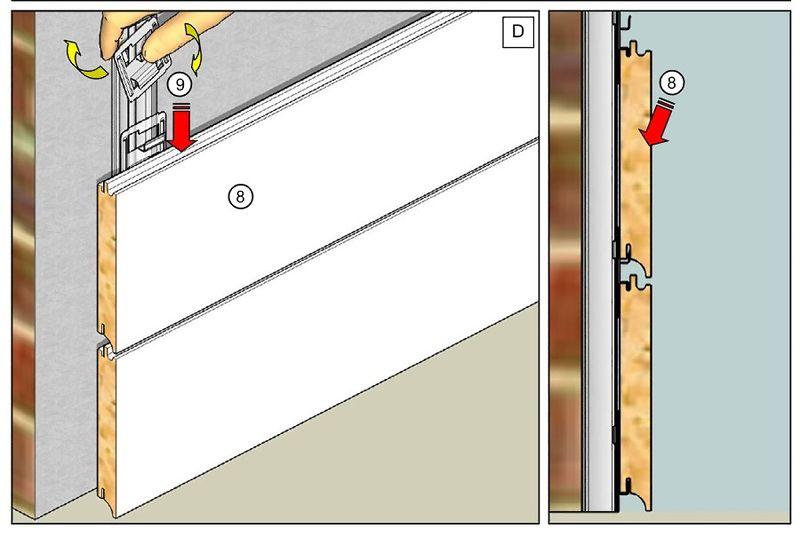 D
9
8
8